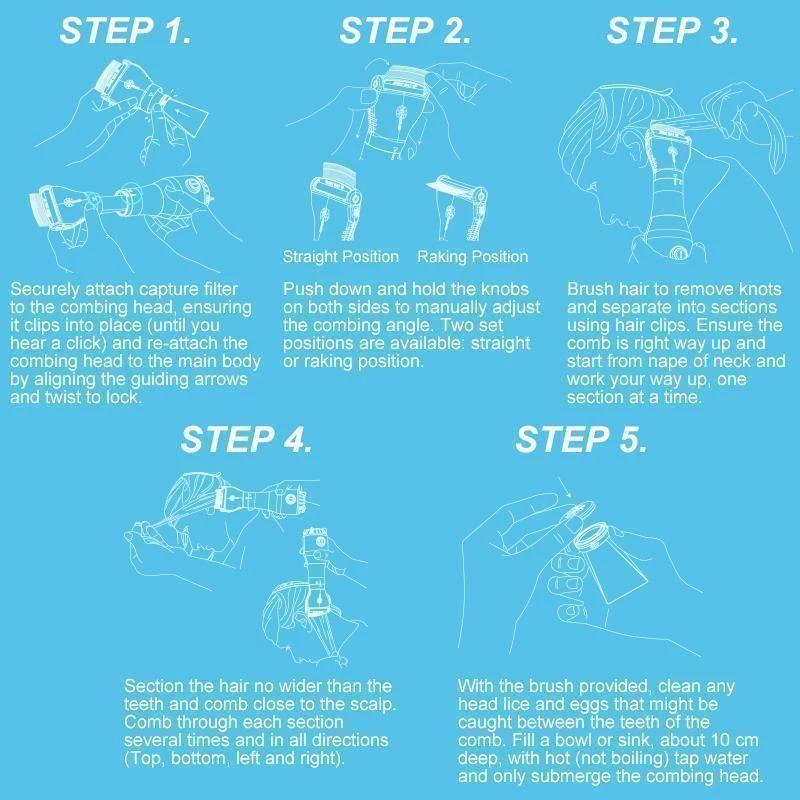 STEP 1.

Securely attach capture filter to the combing head, ensuring it clips into place (until you hear a click) and re-attach the combing head to the main body by aligning the guiding arrows and twist to lock.

STEP 2.

Straight Position Raking Position

Push down and hold the knobs on both sides to manually adjust the combing angle. Two set positions are available: straight or raking position.

STEP 3.

Brush hair to remove knots and separate into sections using hair clips. Ensure the comb is right way up and start from nape of neck and work your way up, one section at a time.

STEP 4.

Section the hair no wider than the teeth and comb close to the scalp. Comb through each section several times and in all directions (Top, bottom, left and right).

STEP 5.

With the brush provided, clean any head lice and eggs that might be caught between the teeth of the comb. Fill a bowl or sink, about 10 cm deep, with hot (not boiling) tap water and only submerge the combing head.