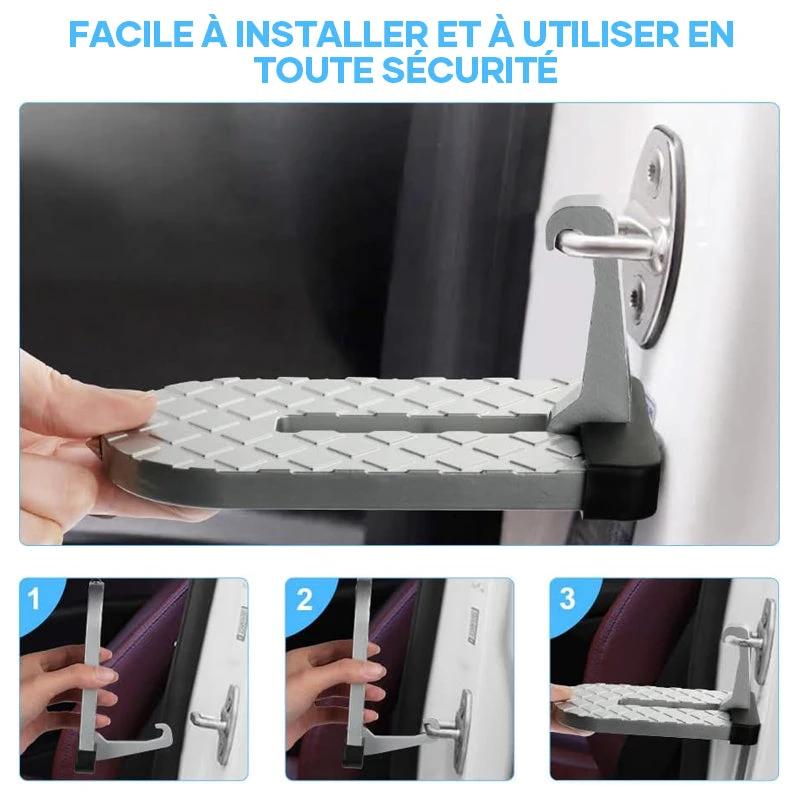 FACILE À INSTALLER ET À UTILISER EN TOUTE SÉCURITÉ

1

2

3