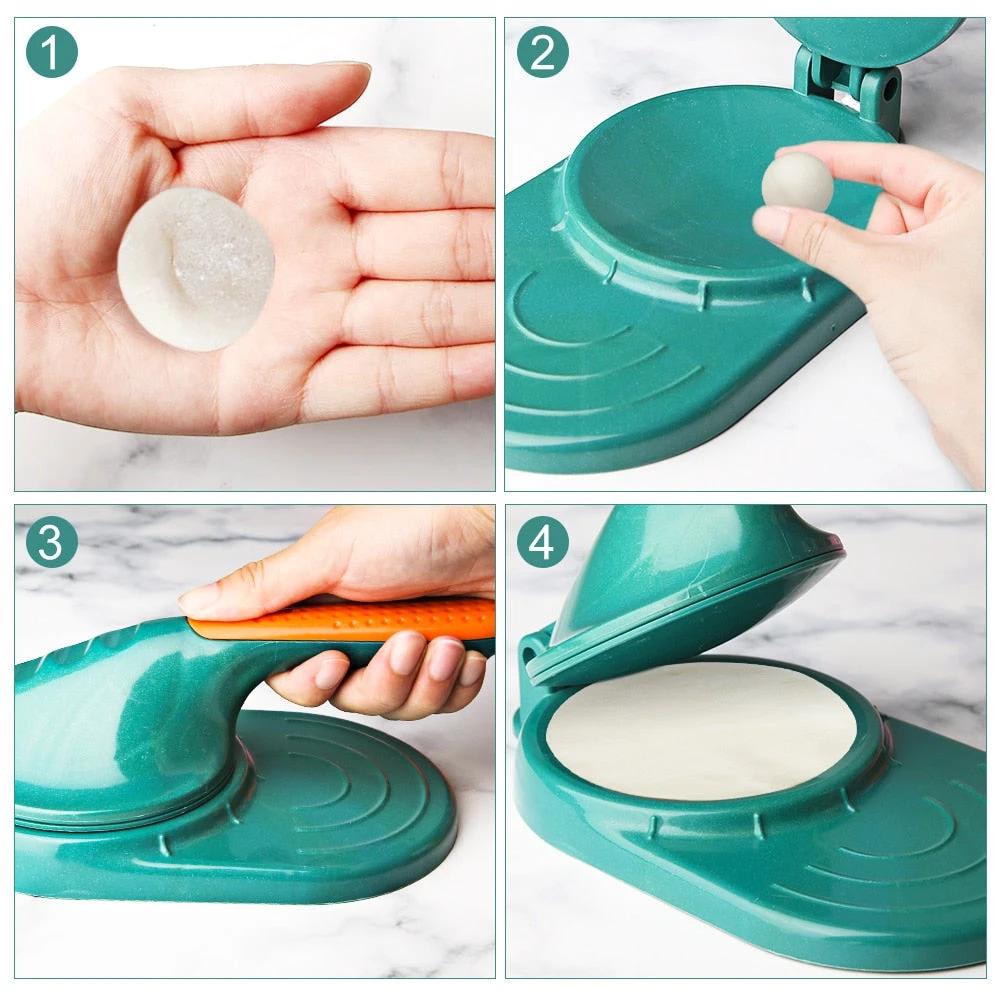 1

2

3

4