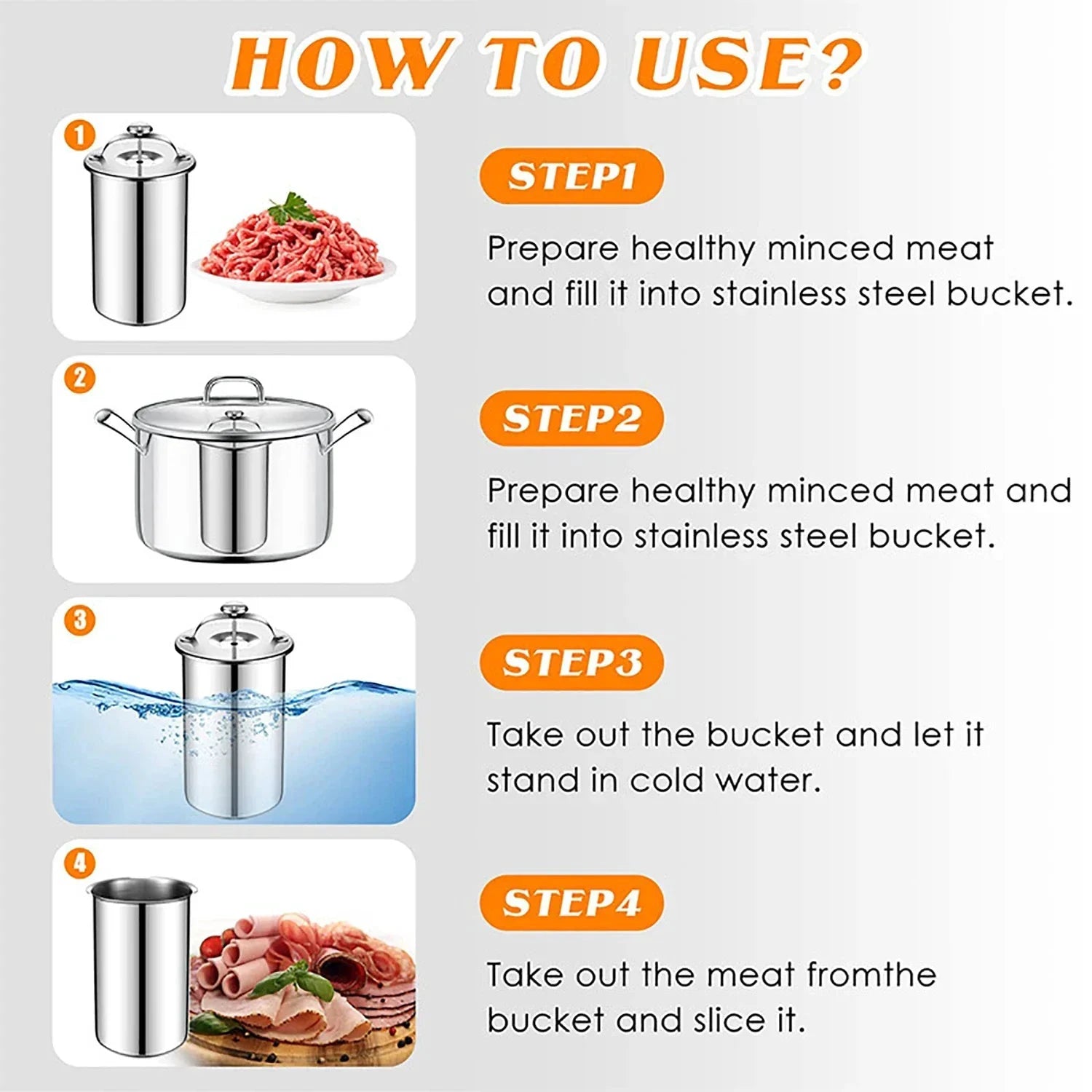 HOW TO USE?

1

STEP1

Prepare healthy minced meat and fill it into stainless steel bucket.

2

STEP2

Prepare healthy minced meat and fill it into stainless steel bucket.

3

STEP3

Take out the bucket and let it stand in cold water.

4

STEP4

Take out the meat fromthe bucket and slice it.